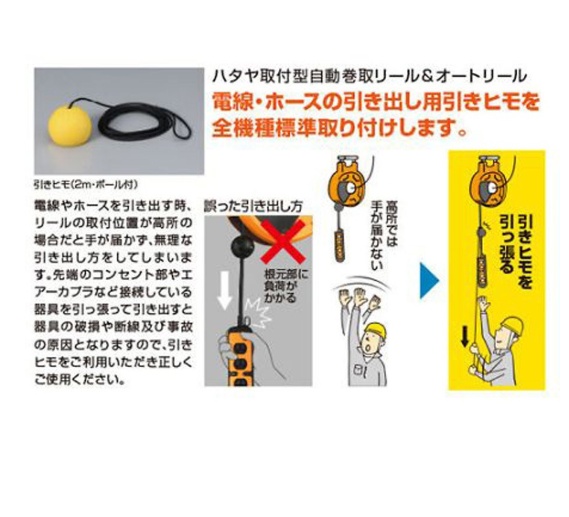 ハタヤ取付型自動巻取リール＆オートリール
電線・ホースの引き出し用引きヒモを全機種標準取り付けします。

引きヒモ(2m・ボール付)

電線やホースを引き出す時、リールの取付位置が高所の場合だと手が届かず、無理な引き出し方をしてしまいます。先端のコンセント部やエアーカプラなど接続している器具を引っ張って引き出すと器具の破損や断線及び事故の原因となりますので、引きヒモをご利用いただき正しくご使用ください。

誤った引き出し方

根元部に負荷がかかる

高所では手が届かない

引きヒモを引っ張る