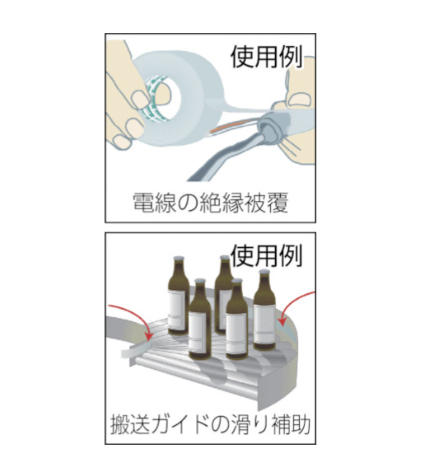 使用例

電線の絶縁被覆

使用例

搬送ガイドの滑り補助