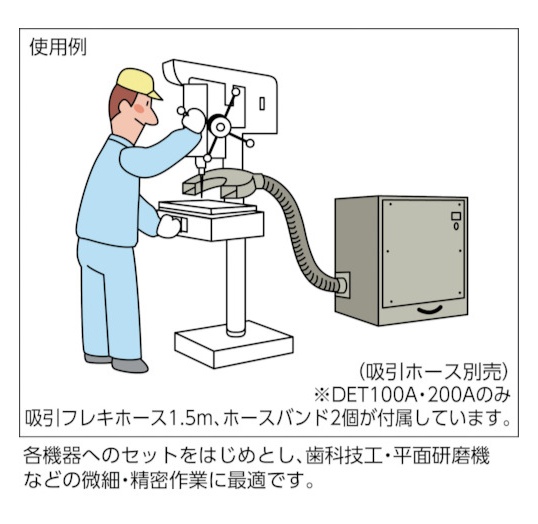 使用例

（吸引ホース別売）
※DET100A・200Aのみ
吸引フレキホース1.5m、ホースバンド2個が付属しています。

各機器へのセットをはじめとし、歯科技工・平面研磨機などの微細・精密作業に最適です。